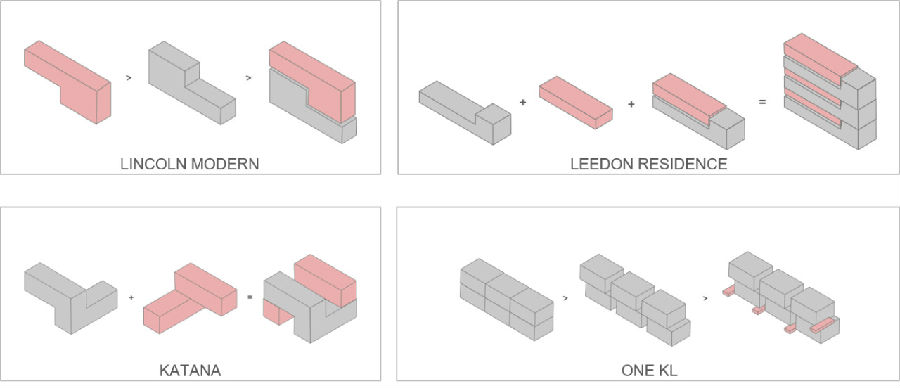 > >

LINCOLN MODERN

+ + =

LEEDON RESIDENCE

+ =

KATANA

> >

ONE KL